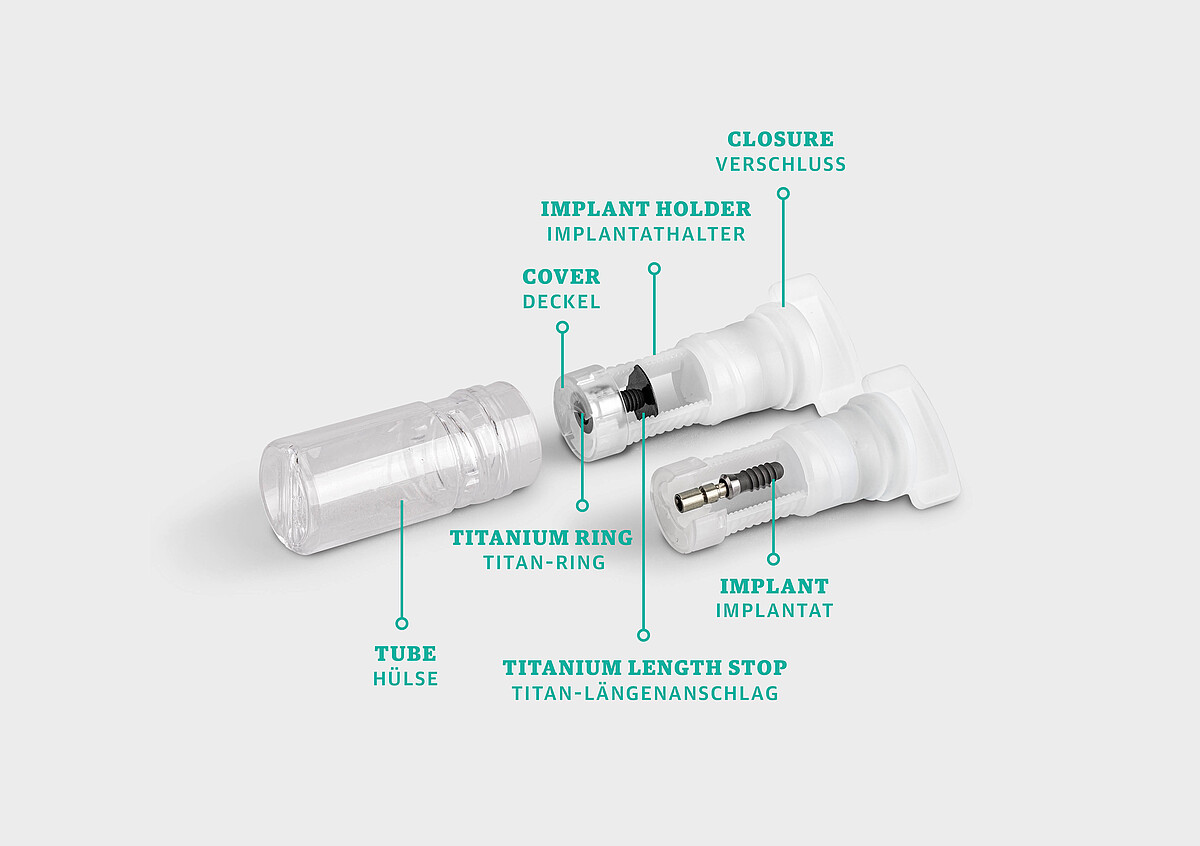 CLOSURE
VERSCHLUSS

IMPLANT HOLDER
IMPLANTATHALTER

COVER
DECKEL

TITANIUM RING
TITAN-RING

IMPLANT
IMPLANTAT

TUBE
HÜLSE

TITANIUM LENGTH STOP
TITAN-LÄNGENANSCHLAG